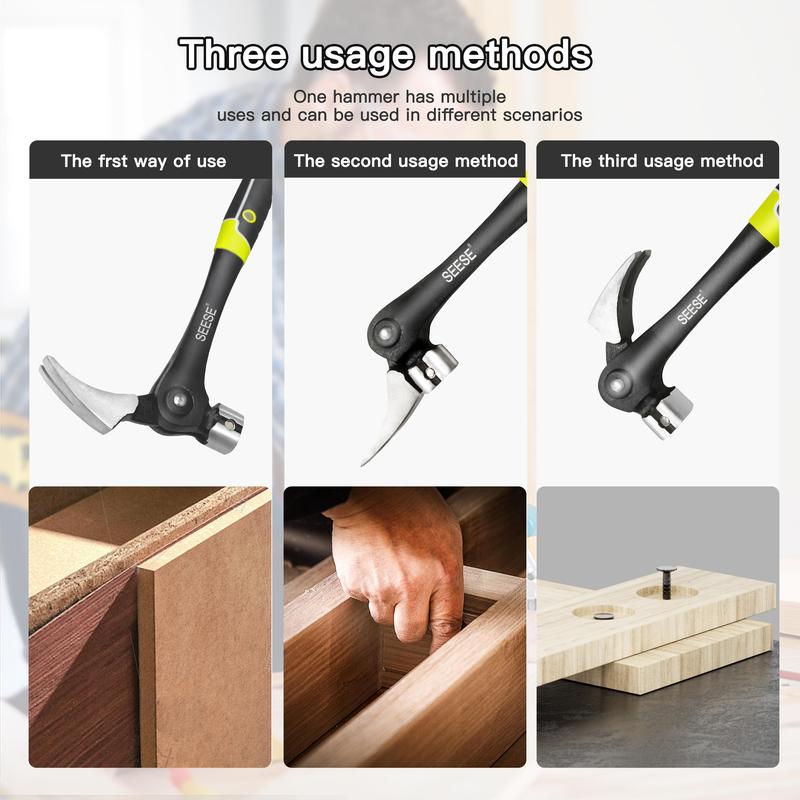 Three usage methods

One hammer has multiple uses and can be used in different scenarios

The frst way of use

SEESE

The second usage method

SEESE

The third usage method

SEESE